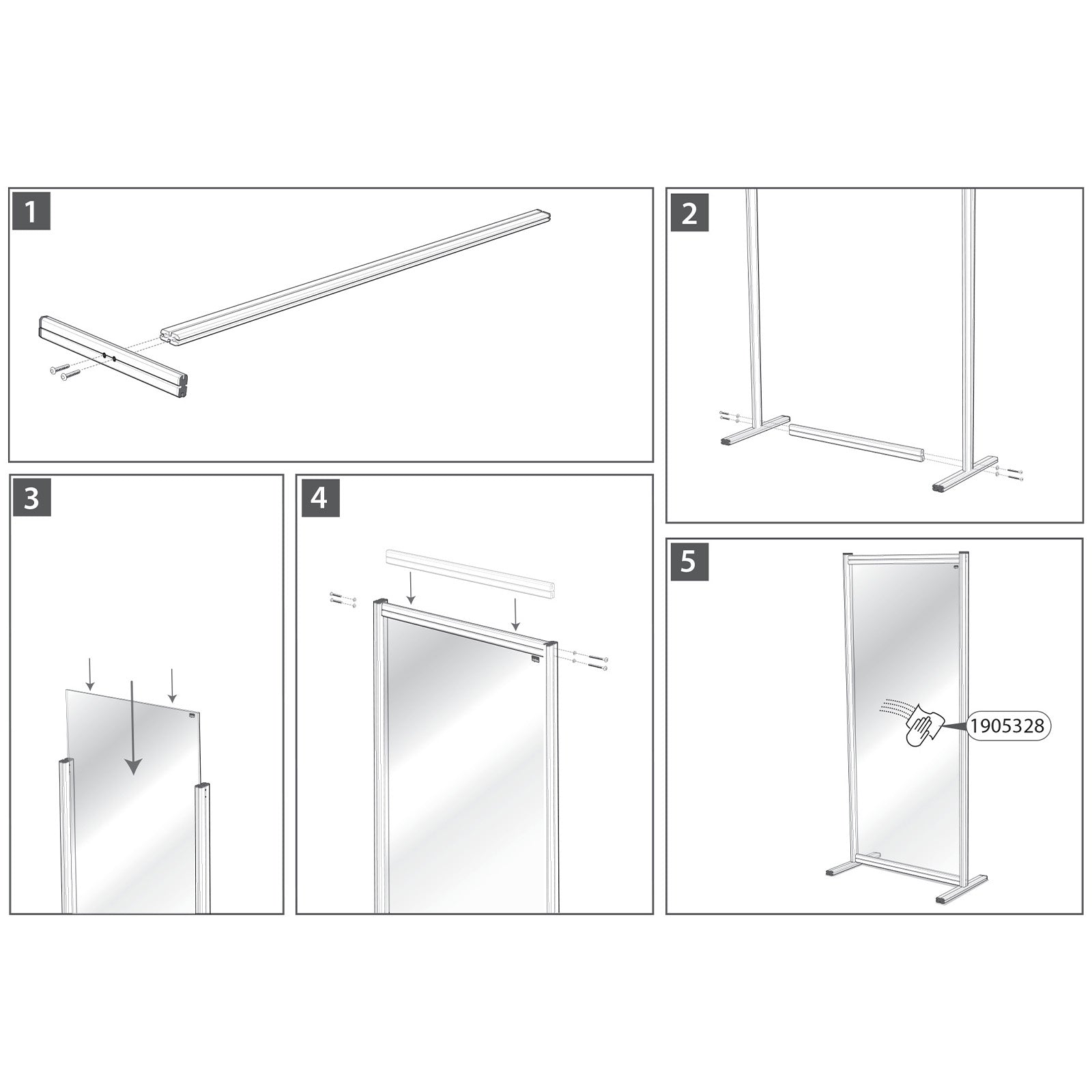 1

2

3

4

5

1905328