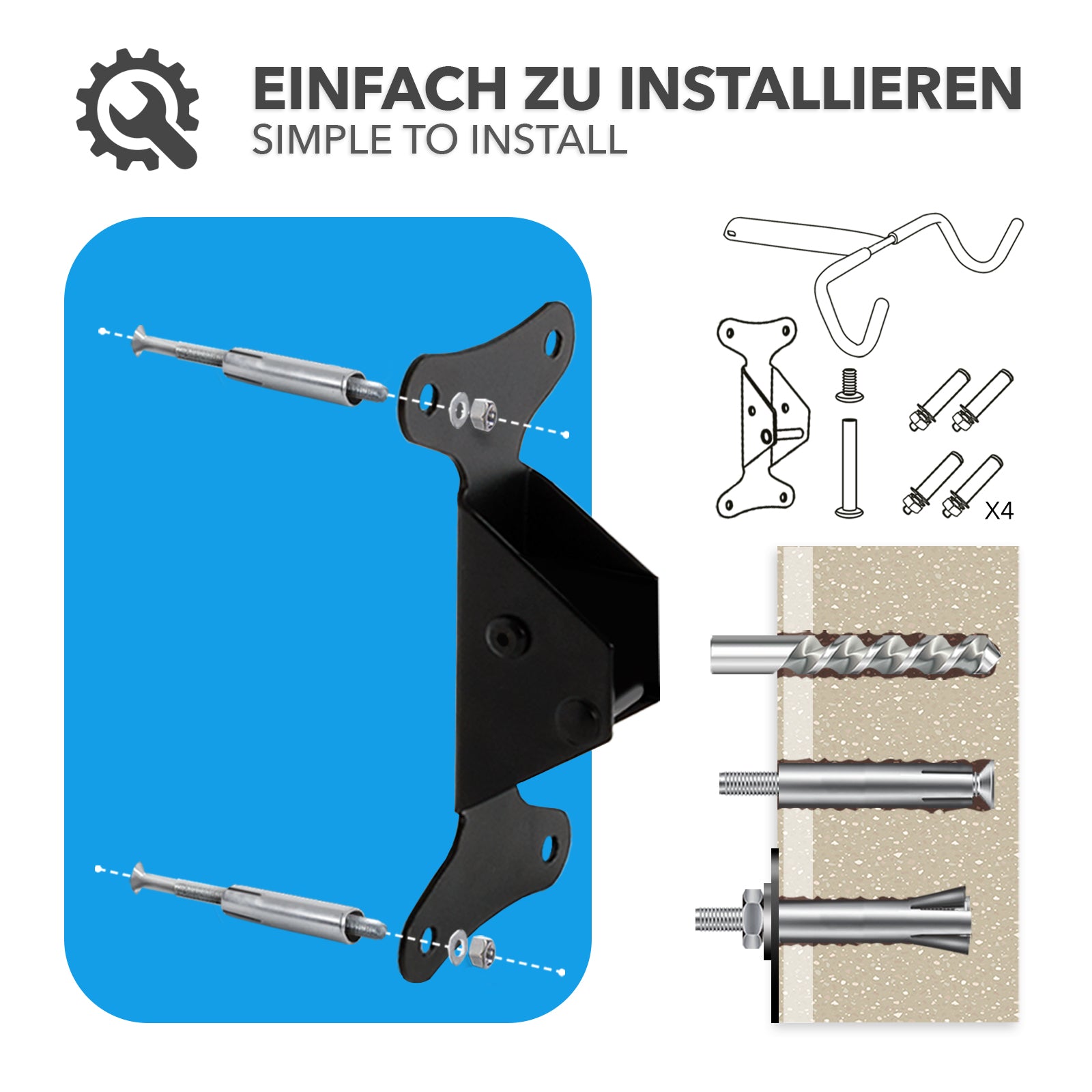 EINFACH ZU INSTALLIEREN
SIMPLE TO INSTALL

X4