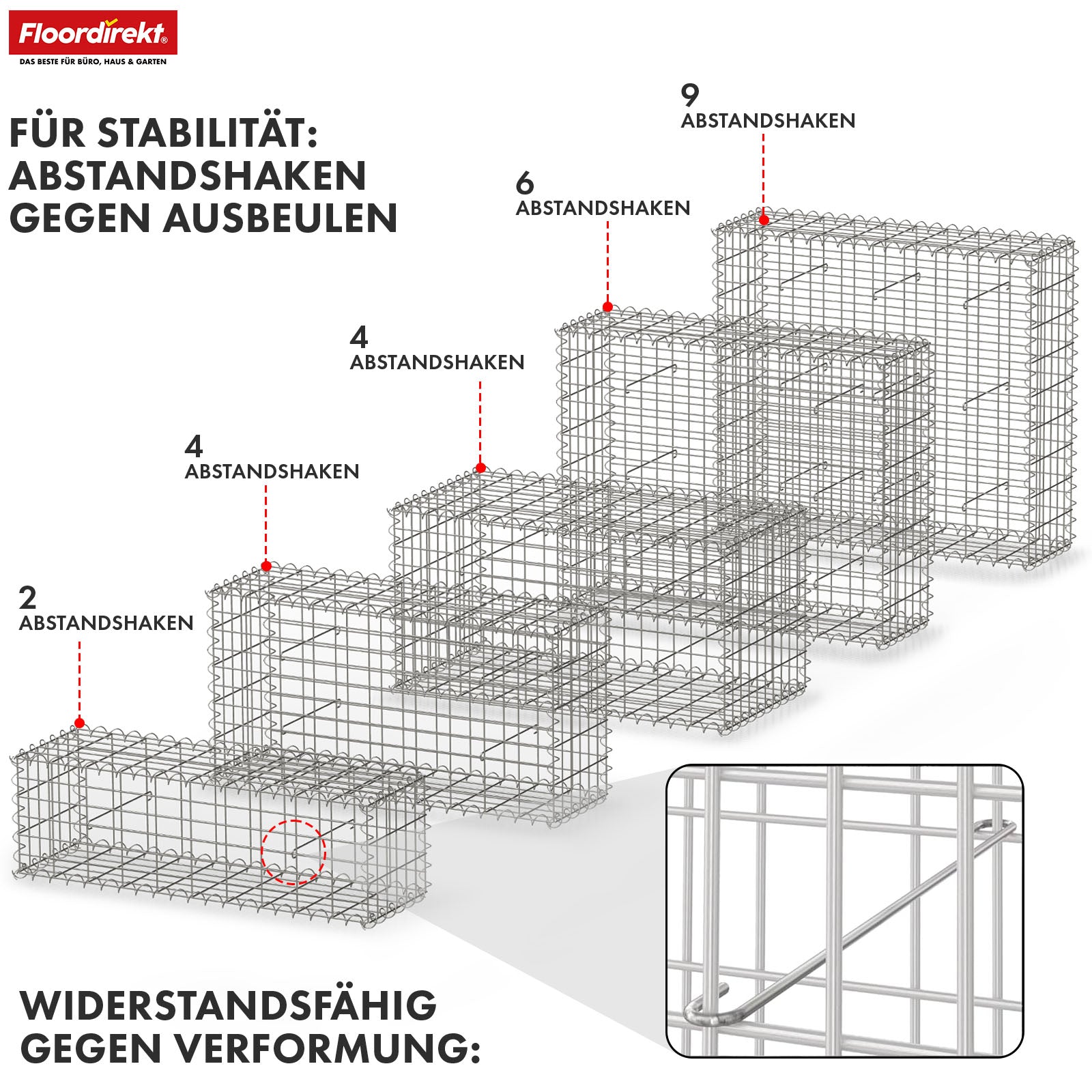 Floordirekt®
DAS BESTE FÜR BÜRO, HAUS & GARTEN

FÜR STABILITÄT: ABSTANDSHAKEN GEGEN AUSBEULEN

9
ABSTANDSHAKEN

6
ABSTANDSHAKEN

4
ABSTANDSHAKEN

4
ABSTANDSHAKEN

2
ABSTANDSHAKEN

WIDERSTANDSFÄHIG GEGEN VERFORMUNG: