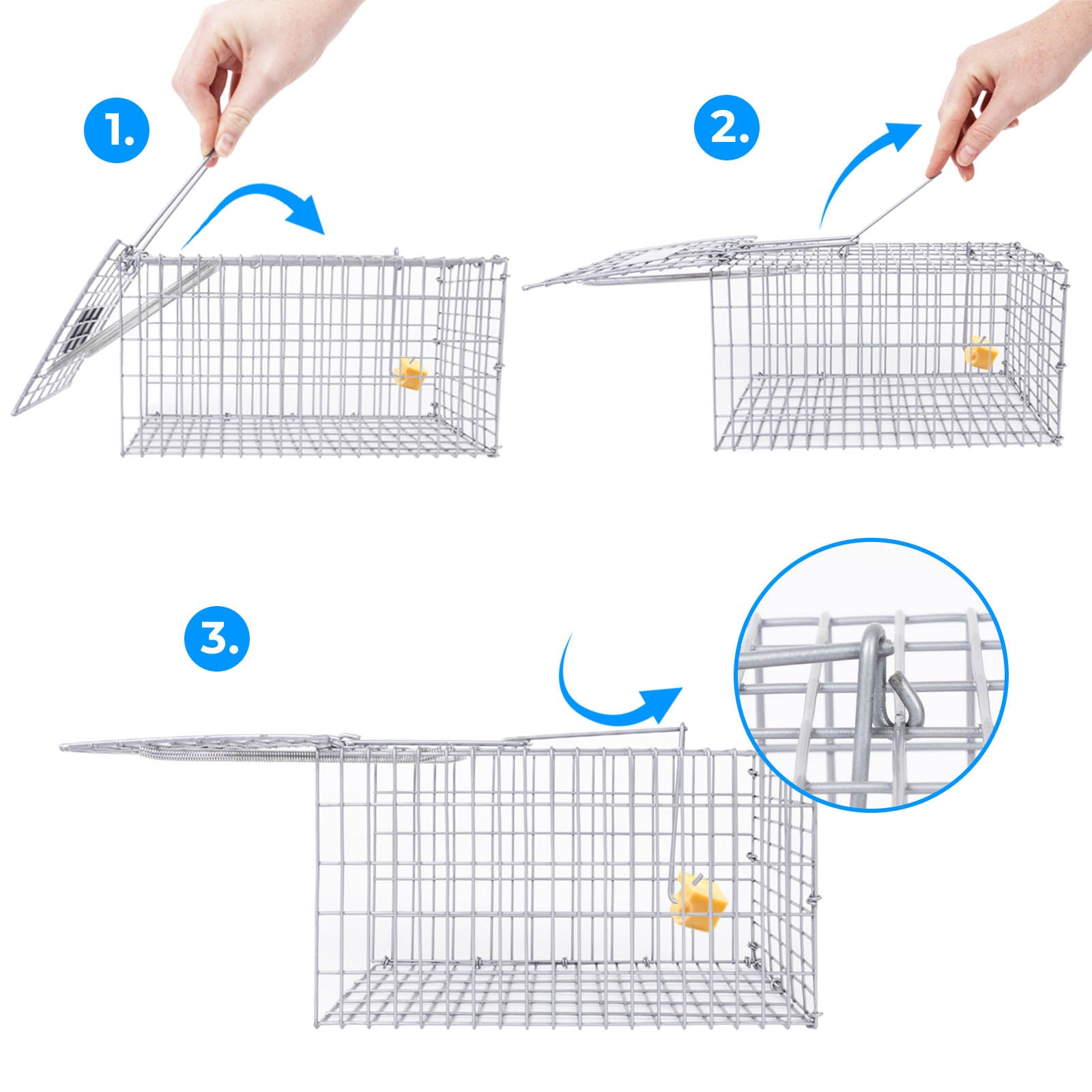 1.

2.

3.