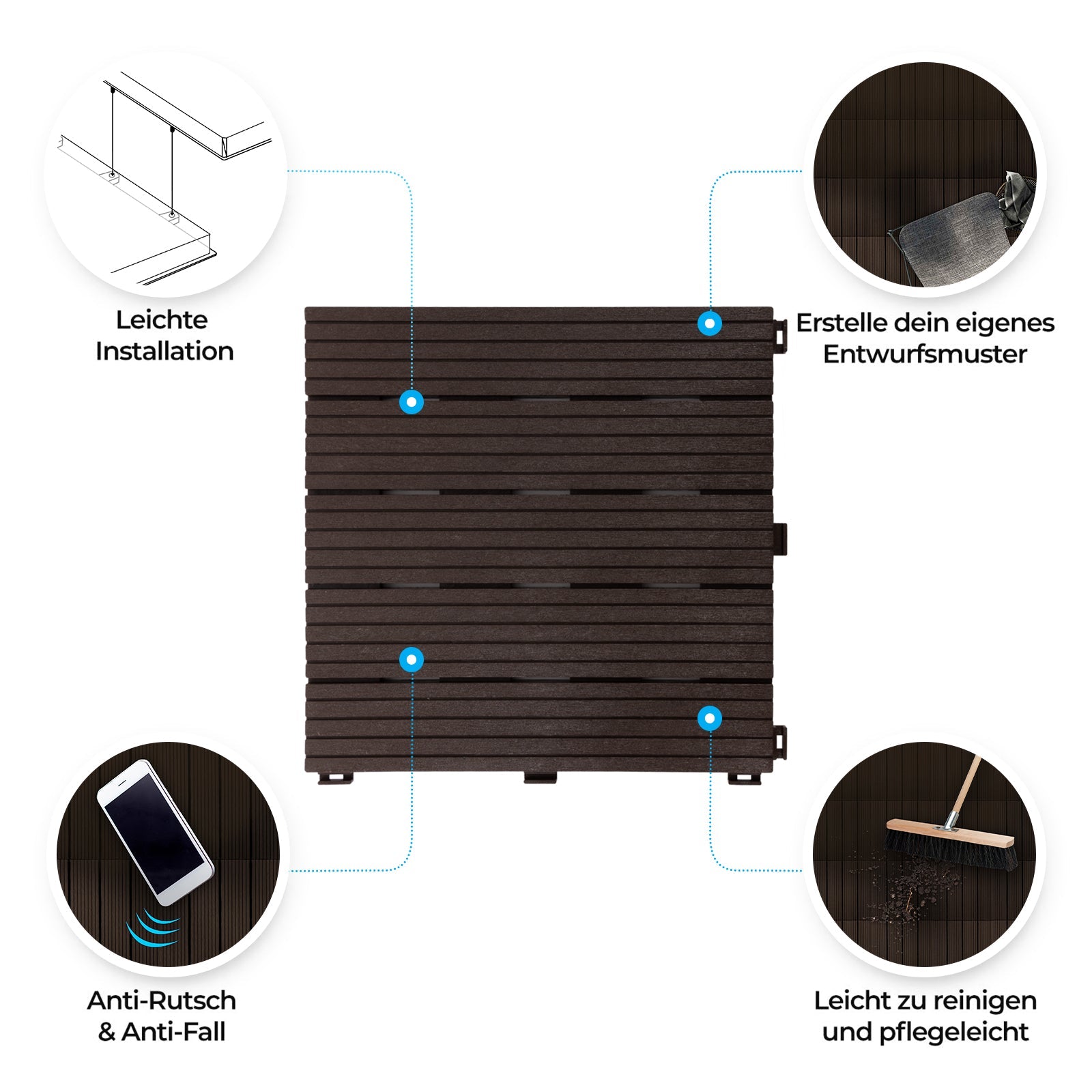 Leichte Installation

Erstelle dein eigenes Entwurfsmuster

Anti-Rutsch & Anti-Fall

Leicht zu reinigen und pflegeleicht